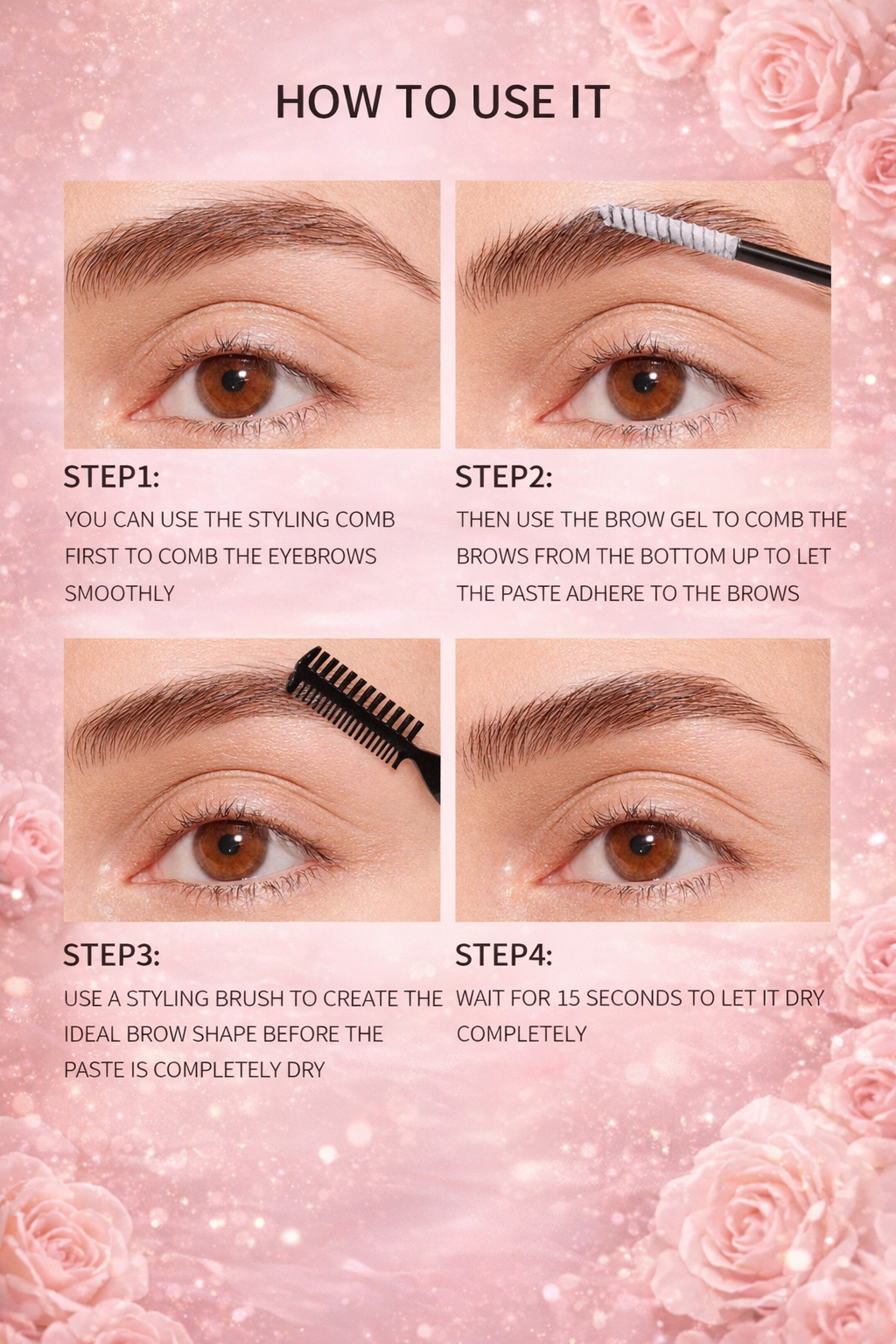 HOW TO USE IT

STEP1:
YOU CAN USE THE STYLING COMB FIRST TO COMB THE EYEBROWS SMOOTHLY

STEP2:
THEN USE THE BROW GEL TO COMB THE BROWS FROM THE BOTTOM UP TO LET THE PASTE ADHERE TO THE BROWS

STEP3:
USE A STYLING BRUSH TO CREATE THE IDEAL BROW SHAPE BEFORE THE PASTE IS COMPLETELY DRY

STEP4:
WAIT FOR 15 SECONDS TO LET IT DRY COMPLETELY